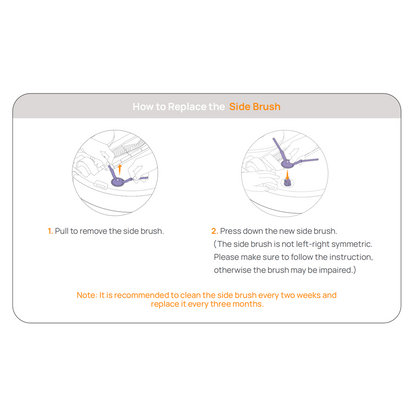 How to Replace the Side Brush

1. Pull to remove the side brush.

2. Press down the new side brush.
(The side brush is not left-right symmetric. Please make sure to follow the instruction, otherwise the brush may be impaired.)

Note: It is recommended to clean the side brush every two weeks and replace it every three months.