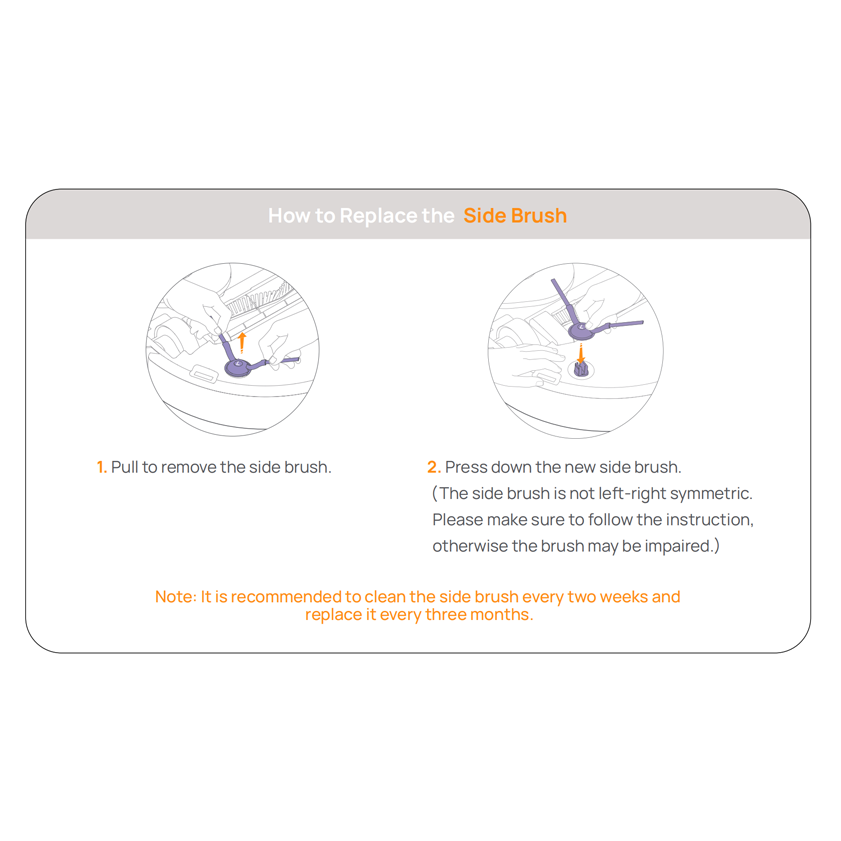 How to Replace the Side Brush

1. Pull to remove the side brush.

2. Press down the new side brush.
(The side brush is not left-right symmetric. Please make sure to follow the instruction, otherwise the brush may be impaired.)

Note: It is recommended to clean the side brush every two weeks and replace it every three months.