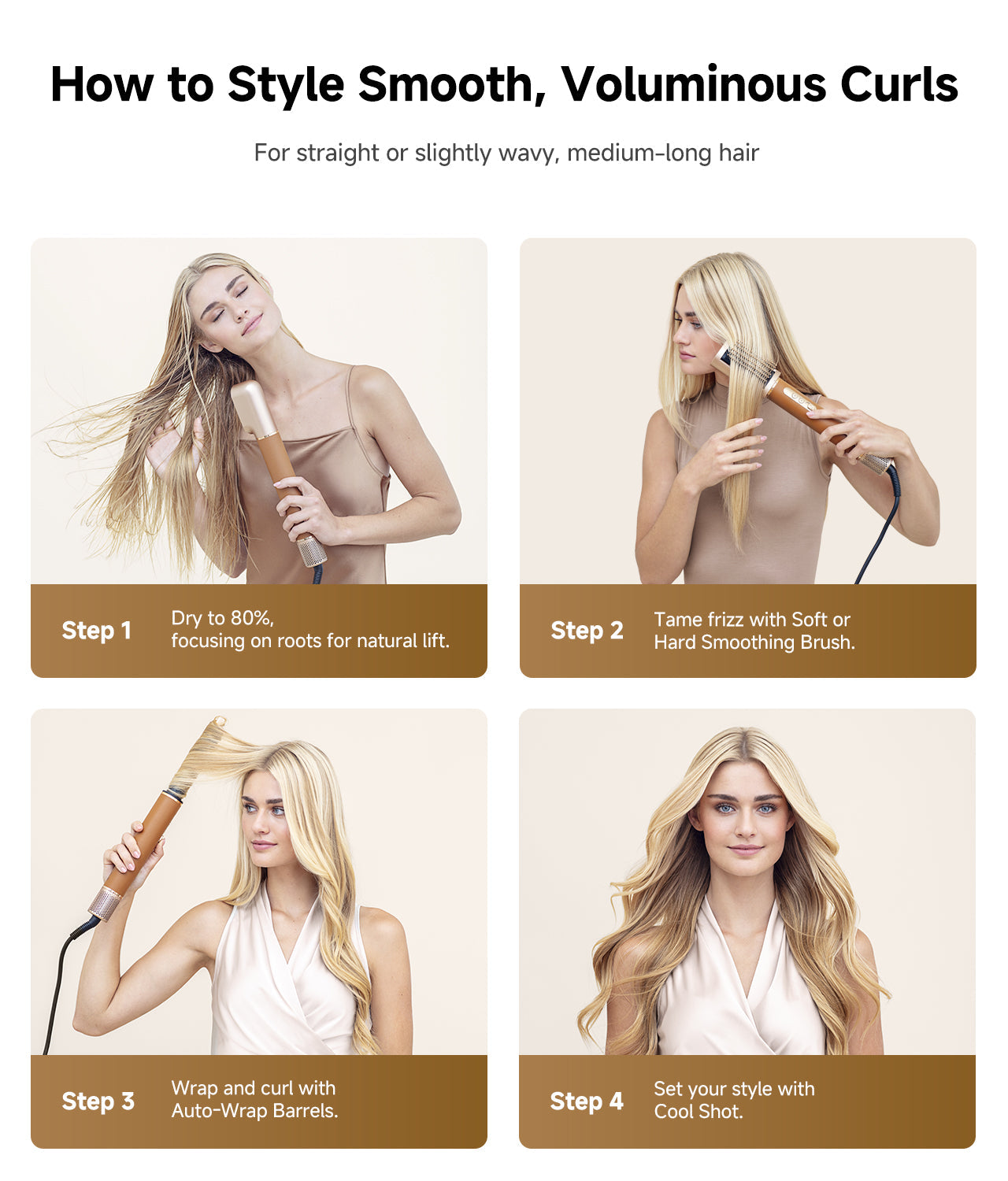 How to Style Smooth, Voluminous Curls

For straight or slightly wavy, medium-long hair

Step 1
Dry to 80%, focusing on roots for natural lift.

Step 2
Tame frizz with Soft or Hard Smoothing Brush.

Step 3
Wrap and curl with Auto-Wrap Barrels.

Step 4
Set your style with Cool Shot.